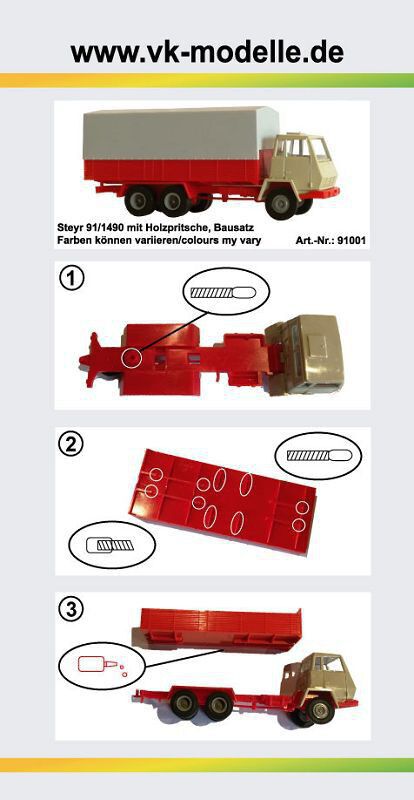 www.vk-modelle.de

Steyr 91/1490 mit Holzpritsche, Bausatz
Farben können variieren/colours my vary

Art.-Nr.: 91001

1

2

3